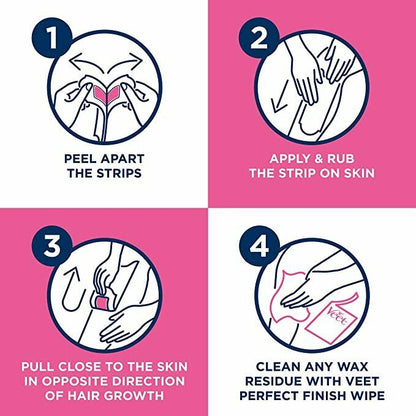 1

PEEL APART THE STRIPS

2

APPLY & RUB THE STRIP ON SKIN

3

PULL CLOSE TO THE SKIN IN OPPOSITE DIRECTION OF HAIR GROWTH

4

Veet

CLEAN ANY WAX RESIDUE WITH VEET PERFECT FINISH WIPE