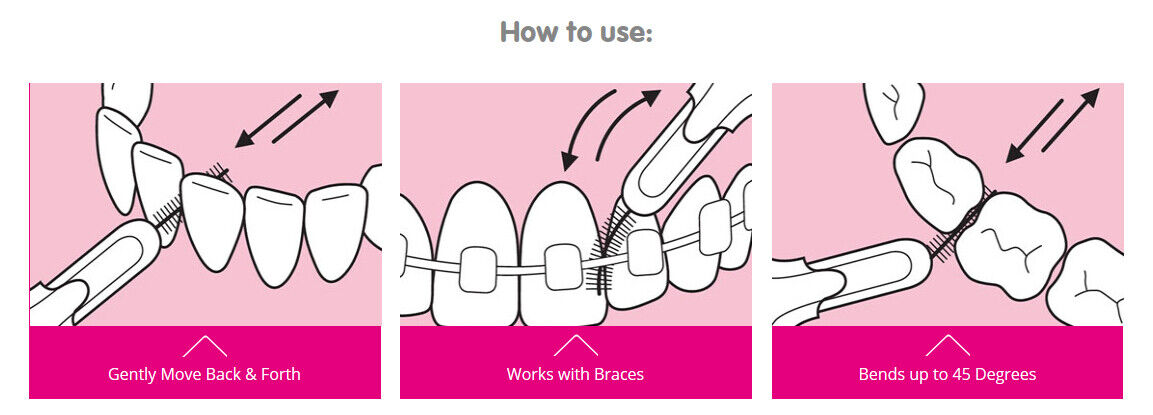 How to use:

Gently Move Back & Forth

Works with Braces

Bends up to 45 Degrees