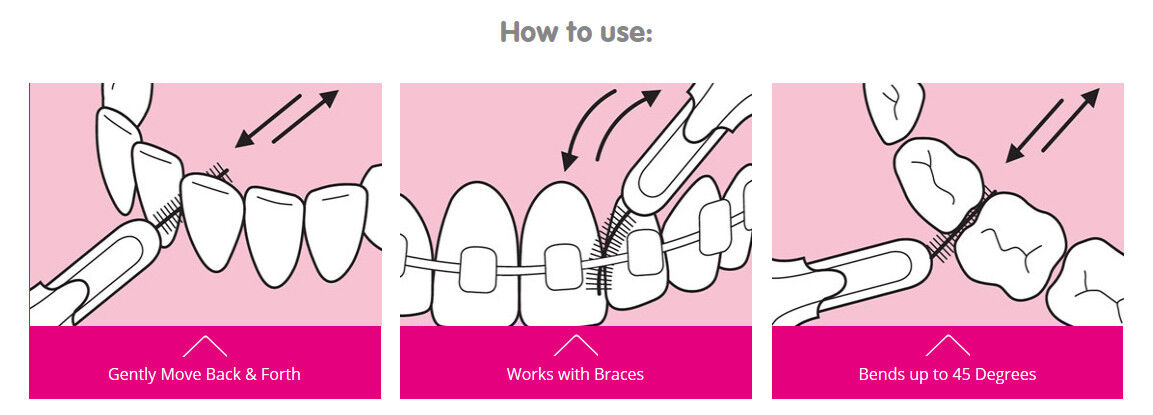 How to use:

Gently Move Back & Forth

Works with Braces

Bends up to 45 Degrees