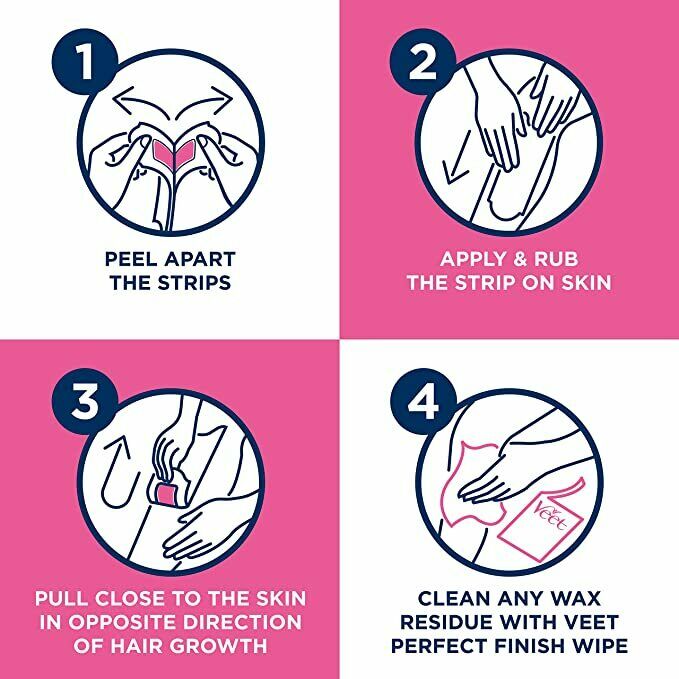 1

PEEL APART THE STRIPS

2

APPLY & RUB THE STRIP ON SKIN

3

PULL CLOSE TO THE SKIN IN OPPOSITE DIRECTION OF HAIR GROWTH

4

Veet

CLEAN ANY WAX RESIDUE WITH VEET PERFECT FINISH WIPE